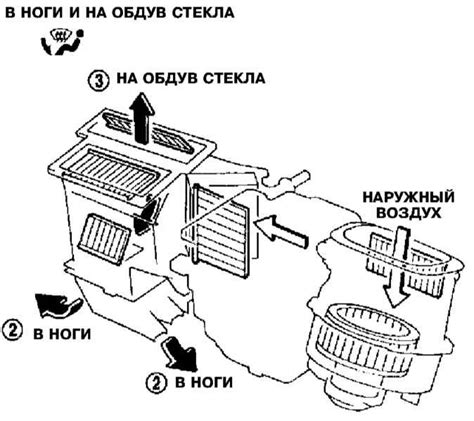 В НОГИ И НА ОБДУВ СТЕКЛА

③ НА ОБДУВ СТЕКЛА

НАРУЖНЫЙ ВОЗДУХ

② В НОГИ

② В НОГИ