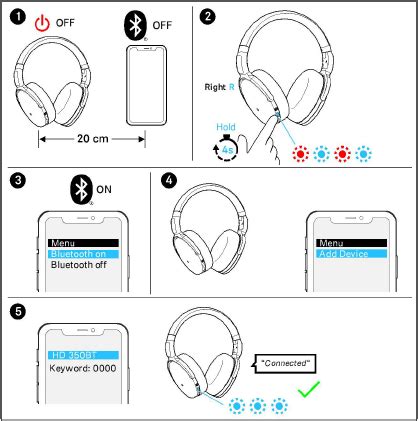 1
OFF
OFF
20 cm

2
Right R
Hold
4s

3
ON
Menu
Bluetooth on
Bluetooth off

4
Menu
Add Device

5
HD 350BT
Keyword: 0000
"Connected"