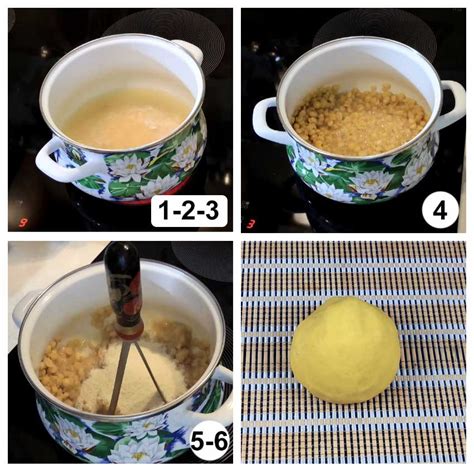 9

1-2-3

3

4

5-6