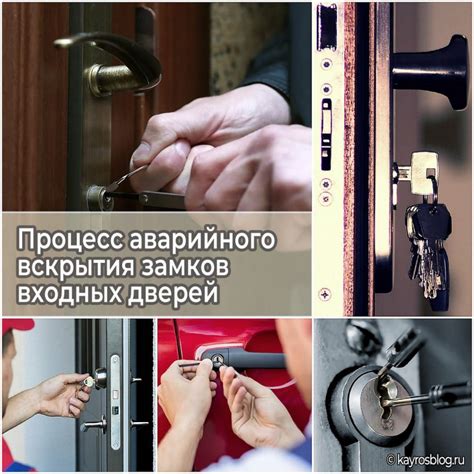 Процесс аварийного вскрытия замков входных дверей

© kayrosblog.ru