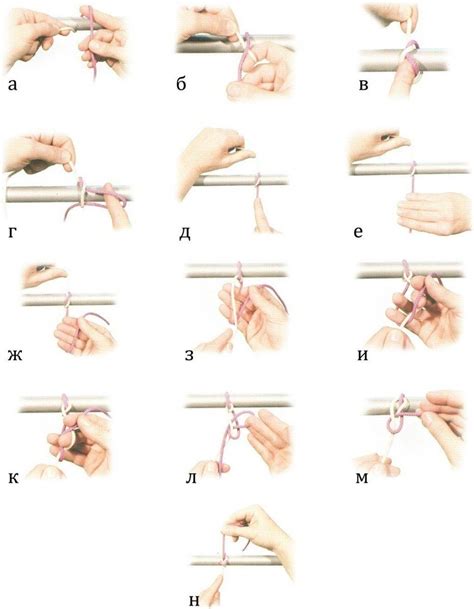 а

б

в

г

д

е

ж

з

и

к

л

м

н